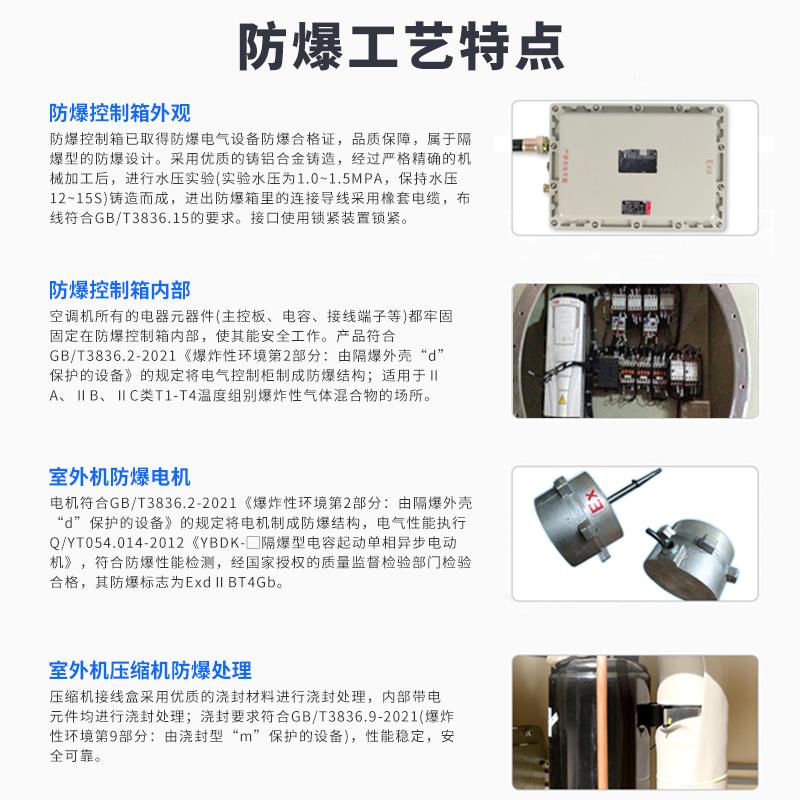 防爆工艺特点

防爆控制箱外观

防爆控制箱已取得防爆电气设备防爆合格证，品质保障，属于隔爆型的防爆设计。采用优质的铸铝合金铸造，经过严格精确的机械加工后，进行水压实验(实验水压为1.0~1.5MPA，保持水压12~15S)铸造而成，进出防爆箱里的连接导线采用橡套电缆，布线符合GB/T3836.15的要求。接口使用锁紧装置锁紧。

防爆控制箱内部

空调机所有的电器元器件(主控板、电容、接线端子等)都牢固固定在防爆控制箱内部，使其能安全工作。产品符合GB/T3836.2-2021《爆炸性环境第2部分：由隔爆外壳“d”保护的设备》的规定将电气控制柜制成防爆结构；适用于ⅡA、ⅡB、ⅡC类T1-T4温度组别爆炸性气体混合物的场所。

室外机防爆电机

电机符合GB/T3836.2-2021《爆炸性环境第2部分：由隔爆外壳“d”保护的设备》的规定将电机制成防爆结构，电气性能执行Q/YT054.014-2012《YBDK-□隔爆型电容起动单相异步电动机》，符合防爆性能检测，经国家授权的质量监督检验部门检验合格，其防爆标志为ExdⅡBT4Gb。

EX

室外机压缩机防爆处理

压缩机接线盒采用优质的浇封材料进行浇封处理，内部带电元件均进行浇封处理；浇封要求符合GB/T3836.9-2021(爆炸性环境第9部分：由浇封型“m”保护的设备)，性能稳定，安全可靠。